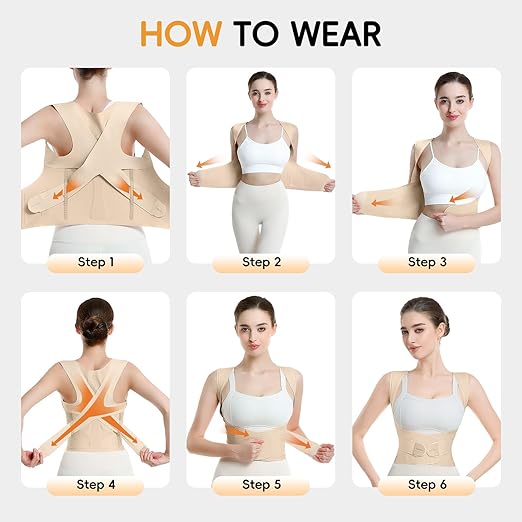 HOW TO WEAR

Step 1

Step 2

Step 3

Step 4

Step 5

Step 6