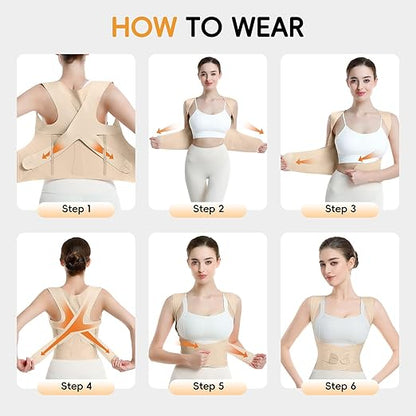 HOW TO WEAR

Step 1

Step 2

Step 3

Step 4

Step 5

Step 6