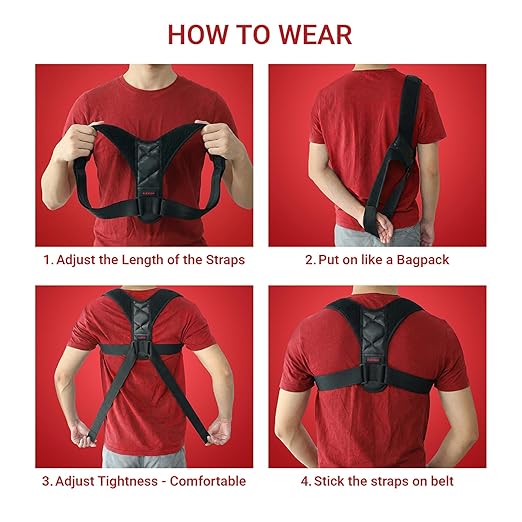 HOW TO WEAR

1. Adjust the Length of the Straps

2. Put on like a Bagpack

3. Adjust Tightness - Comfortable

4. Stick the straps on belt