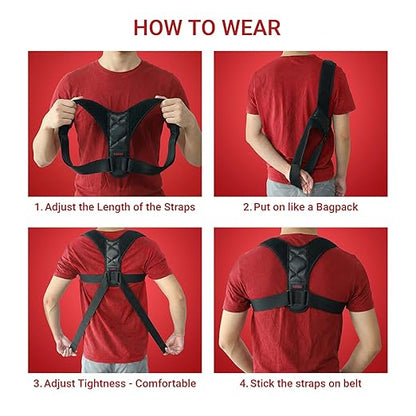 HOW TO WEAR

1. Adjust the Length of the Straps

2. Put on like a Bagpack

3. Adjust Tightness - Comfortable

4. Stick the straps on belt