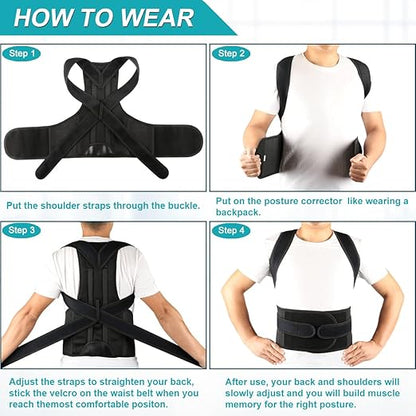 HOW TO WEAR

Step 1

Put the shoulder straps through the buckle.

Step 2

Put on the posture corrector like wearing a backpack.

Step 3

Adjust the straps to straighten your back, stick the velcro on the waist belt when you reach themost comfortable positon.

Step 4

After use, your back and shoulders will slowly adjust and you will build muscle memory for the right posture.