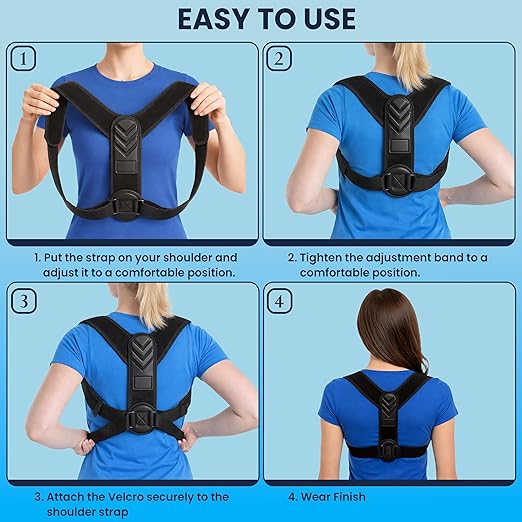 EASY TO USE

1

2

1. Put the strap on your shoulder and adjust it to a comfortable position.

2. Tighten the adjustment band to a comfortable position.

3

4

3. Attach the Velcro securely to the shoulder strap

4. Wear Finish