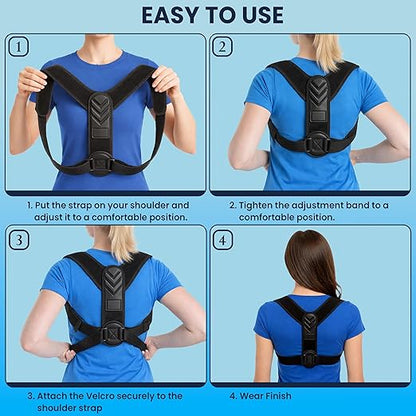 EASY TO USE

1

2

1. Put the strap on your shoulder and adjust it to a comfortable position.

2. Tighten the adjustment band to a comfortable position.

3

4

3. Attach the Velcro securely to the shoulder strap

4. Wear Finish